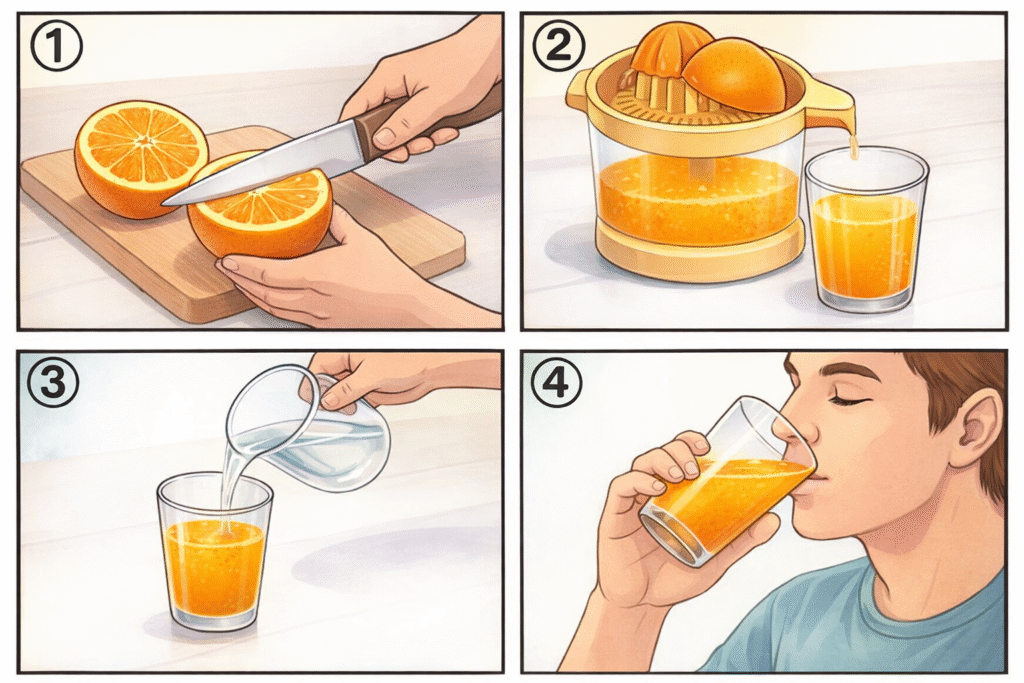 ①

②

③

④