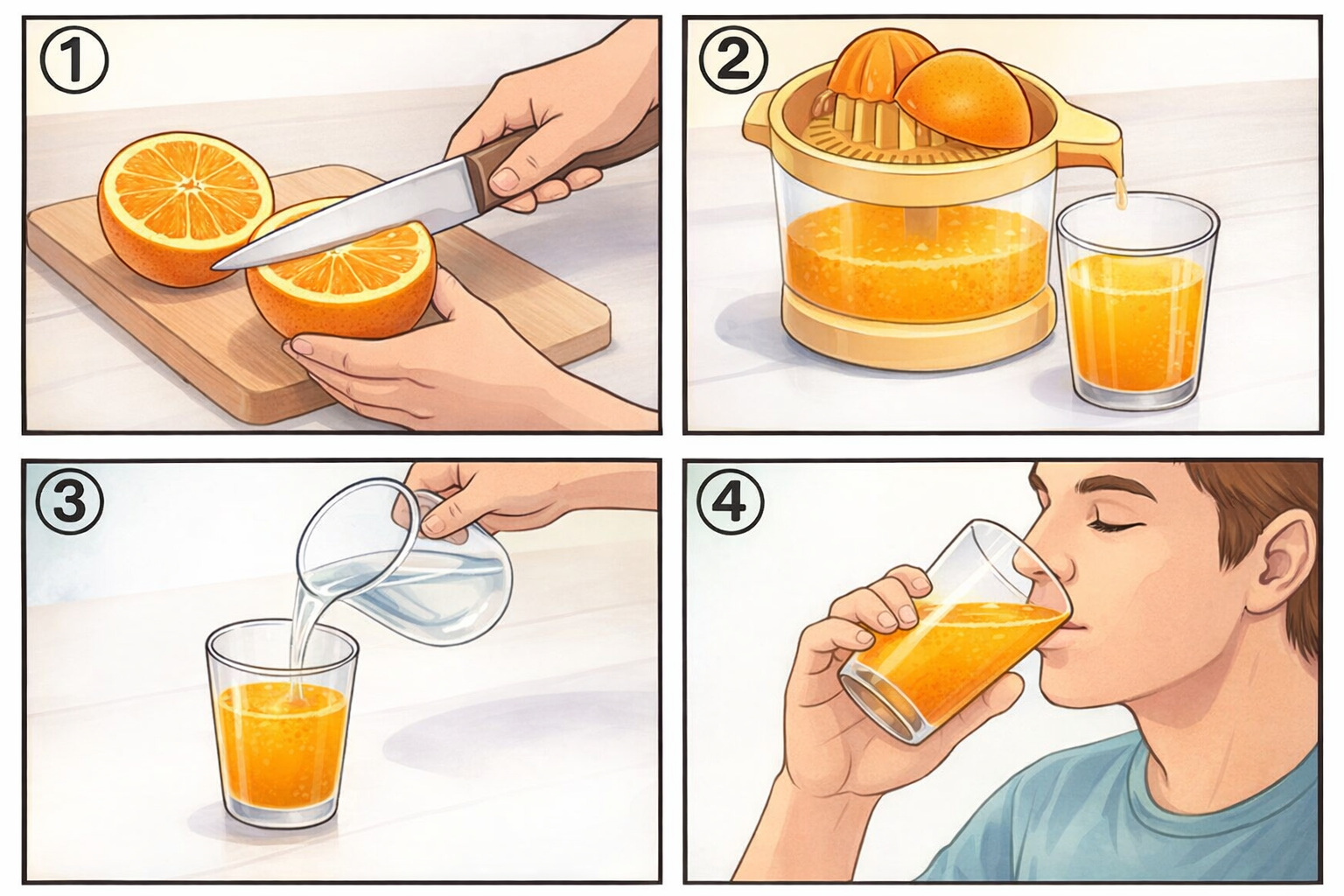 ①

②

③

④