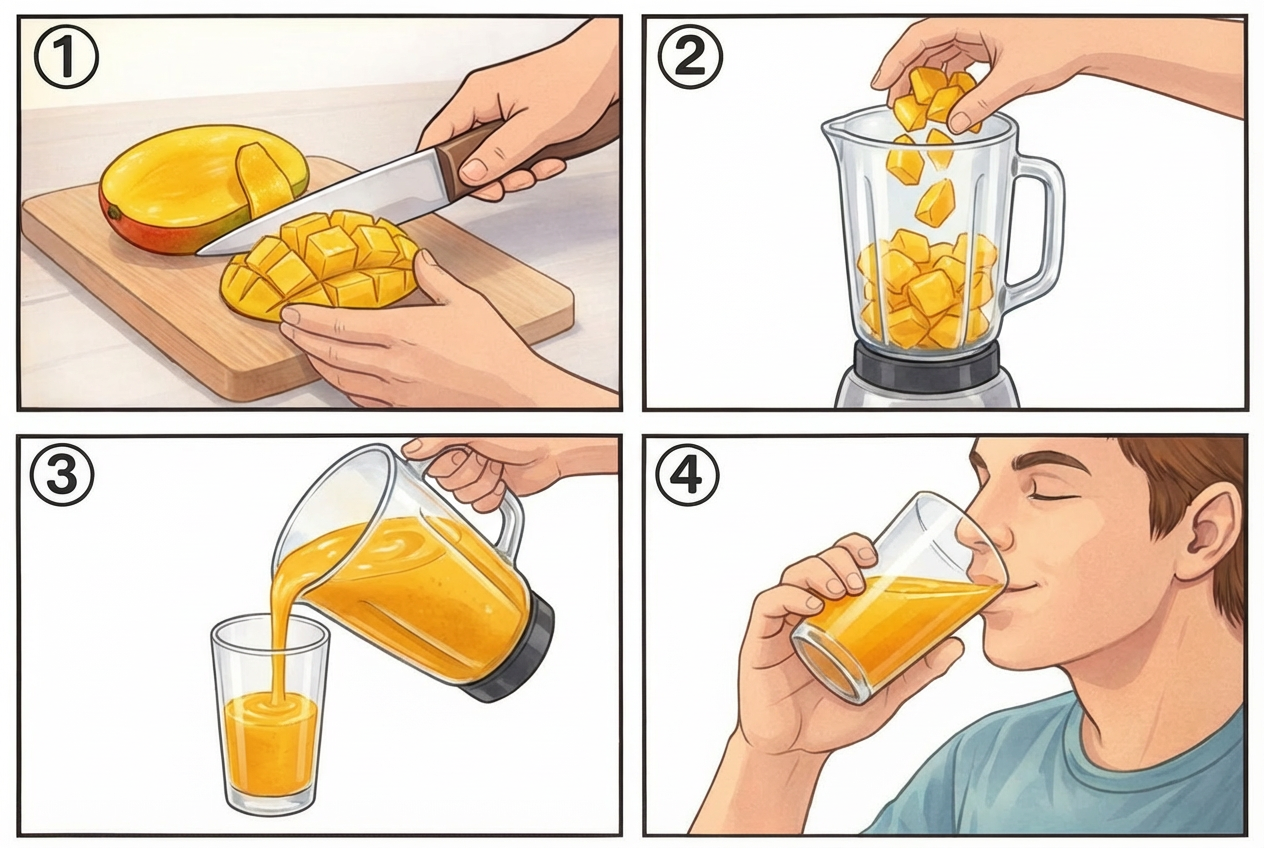 ①

②

③

④