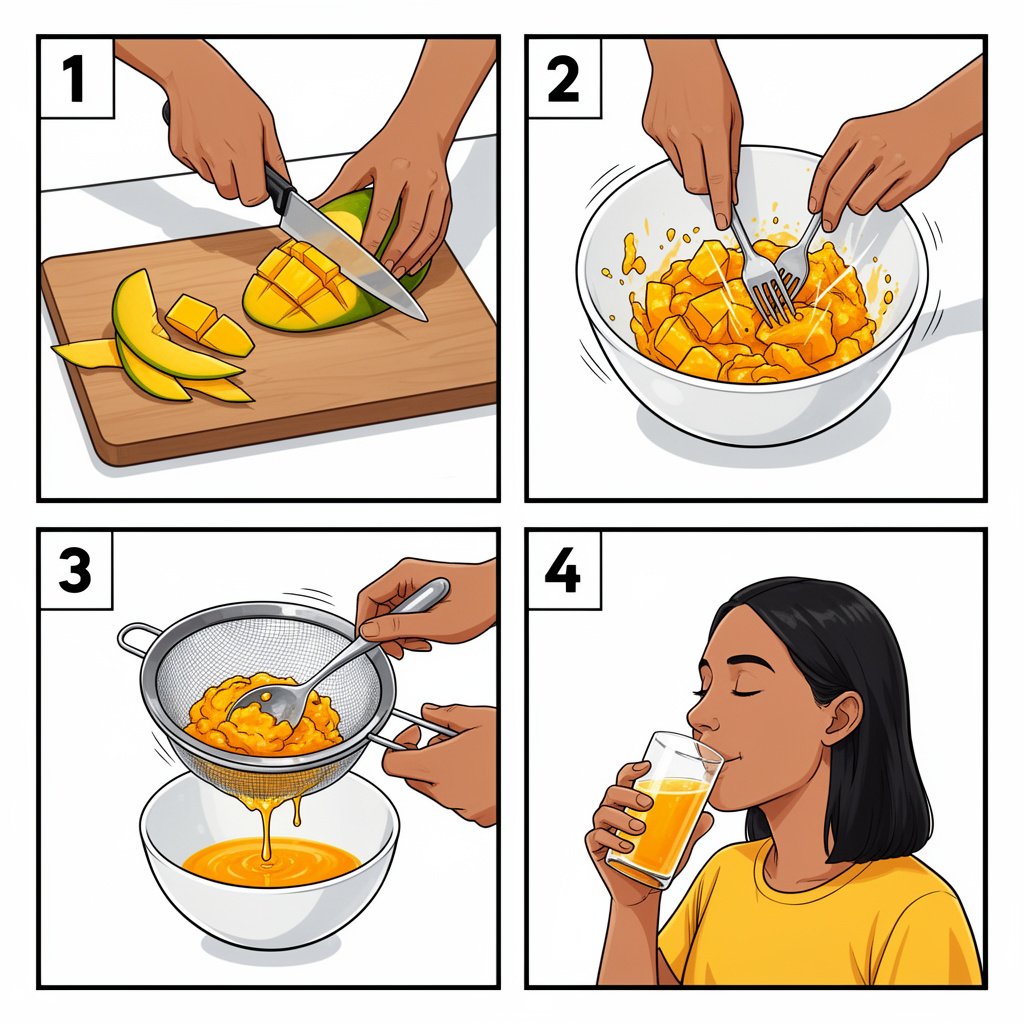 1

2

3

4